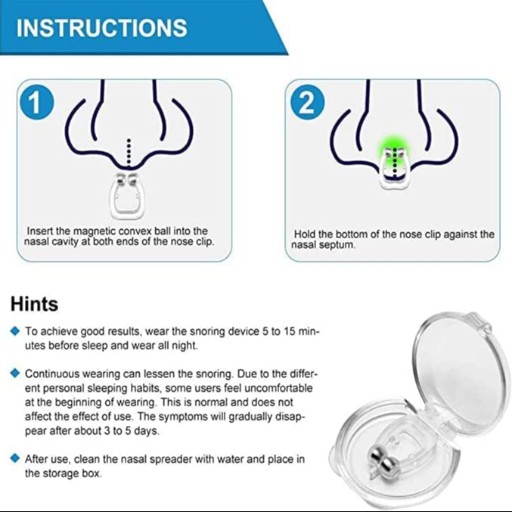 INSTRUCTIONS

1

Insert the magnetic convex ball into the nasal cavity at both ends of the nose clip.

2

Hold the bottom of the nose clip against the nasal septum.

Hints

◆ To achieve good results, wear the snoring device 5 to 15 minutes before sleep and wear all night.

◆ Continuous wearing can lessen the snoring. Due to the different personal sleeping habits, some users feel uncomfortable at the beginning of wearing. This is normal and does not affect the effect of use. The symptoms will gradually disappear after about 3 to 5 days.

◆ After use, clean the nasal spreader with water and place in the storage box.